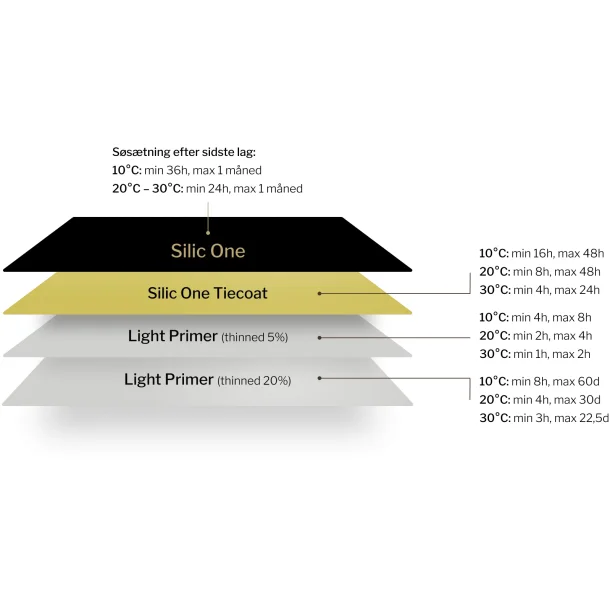 Søsætning efter sidste lag:
10°C: min 36h, max 1 måned
20°C – 30°C: min 24h, max 1 måned

Silic One

Silic One Tiecoat

10°C: min 16h, max 48h
20°C: min 8h, max 48h
30°C: min 4h, max 24h

Light Primer (thinned 5%)

10°C: min 4h, max 8h
20°C: min 2h, max 4h
30°C: min 1h, max 2h

Light Primer (thinned 20%)

10°C: min 8h, max 60d
20°C: min 4h, max 30d
30°C: min 3h, max 22,5d